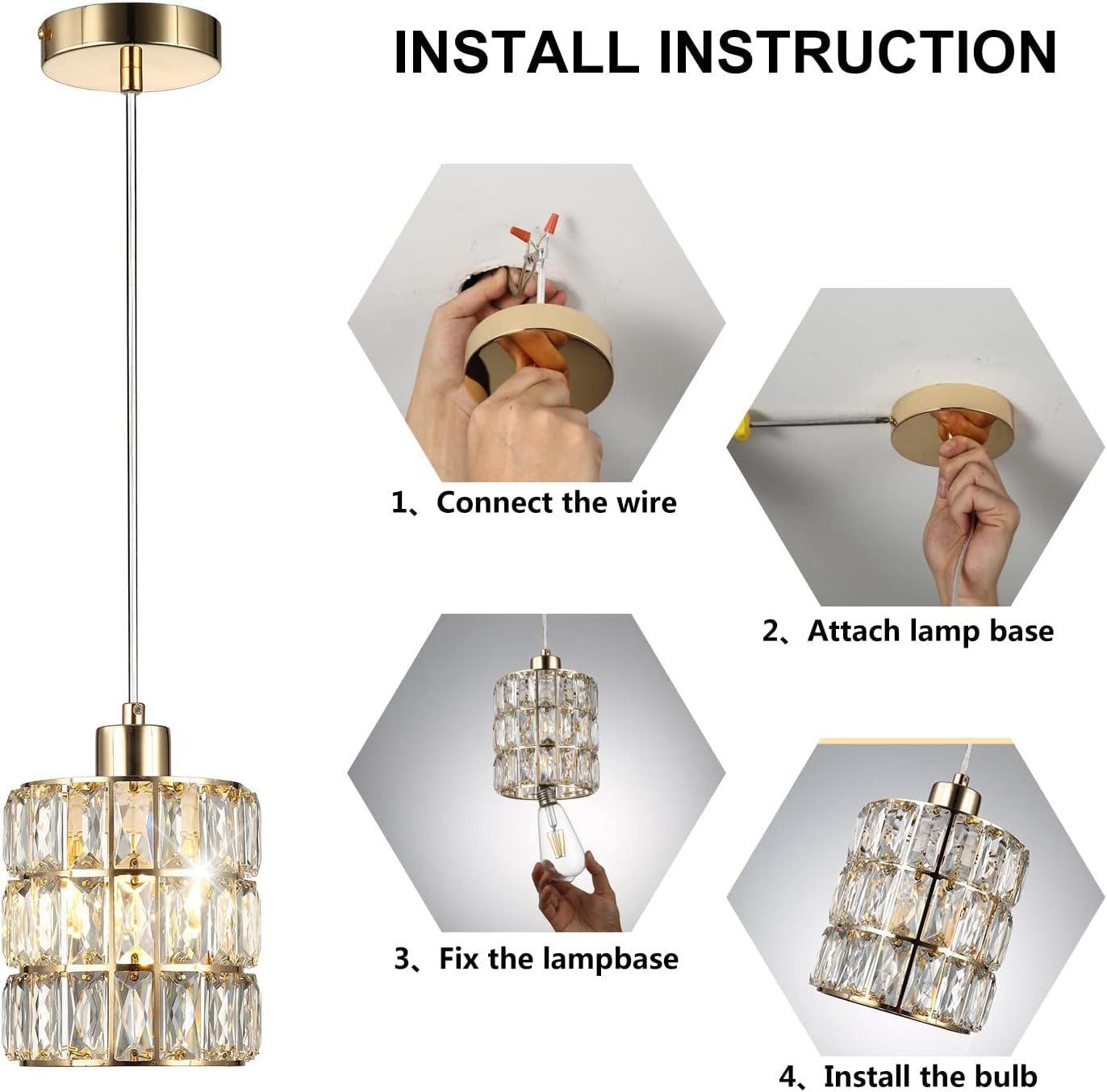 INSTALL INSTRUCTION

1、Connect the wire

2、Attach lamp base

3、Fix the lampbase

4、Install the bulb