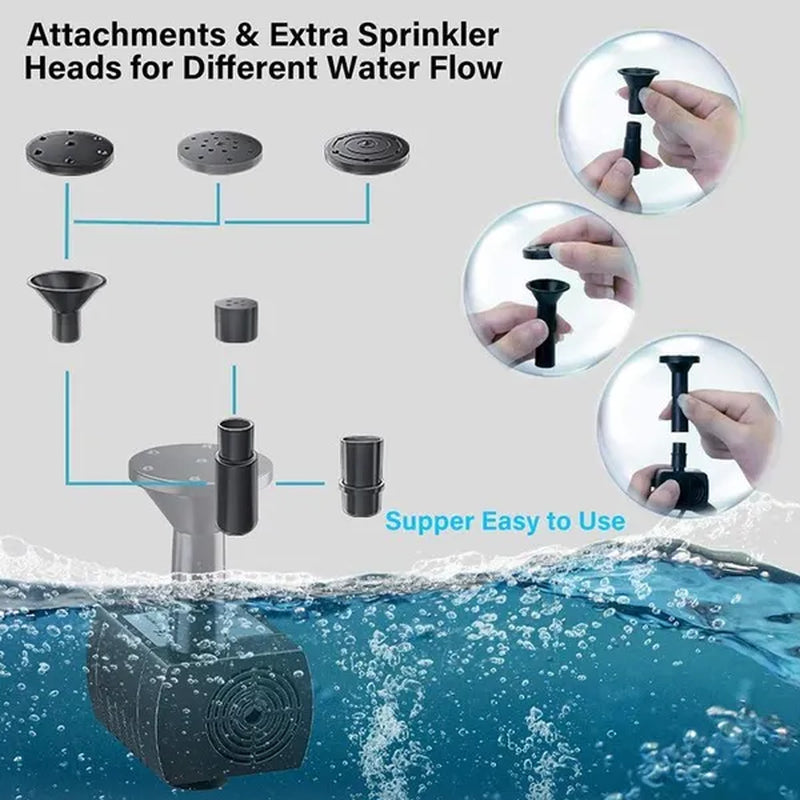 Attachments & Extra Sprinkler Heads for Different Water Flow

Supper Easy to Use